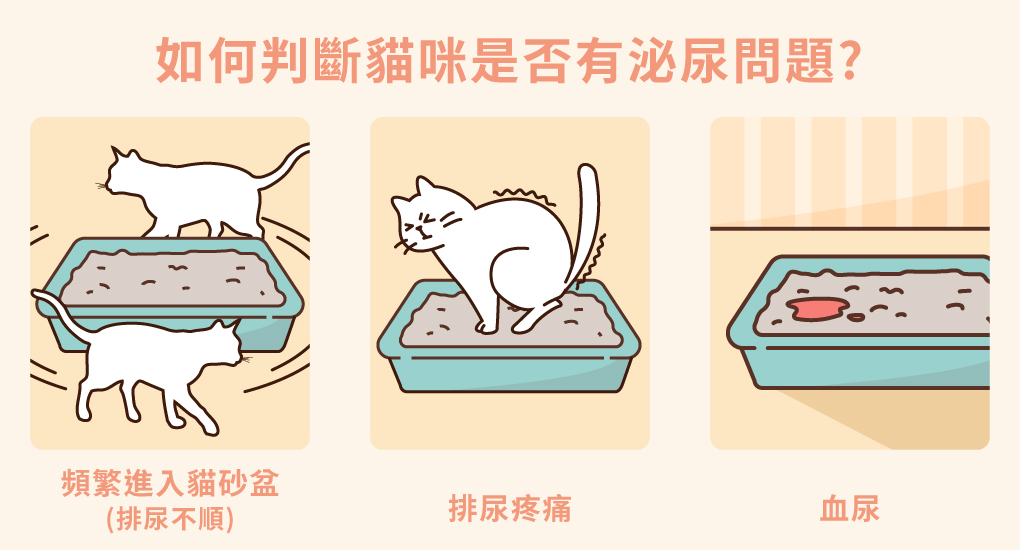 如何判斷貓咪是否有泌尿問題?

頻繁進入貓砂盆
(排尿不順)

排尿疼痛

血尿